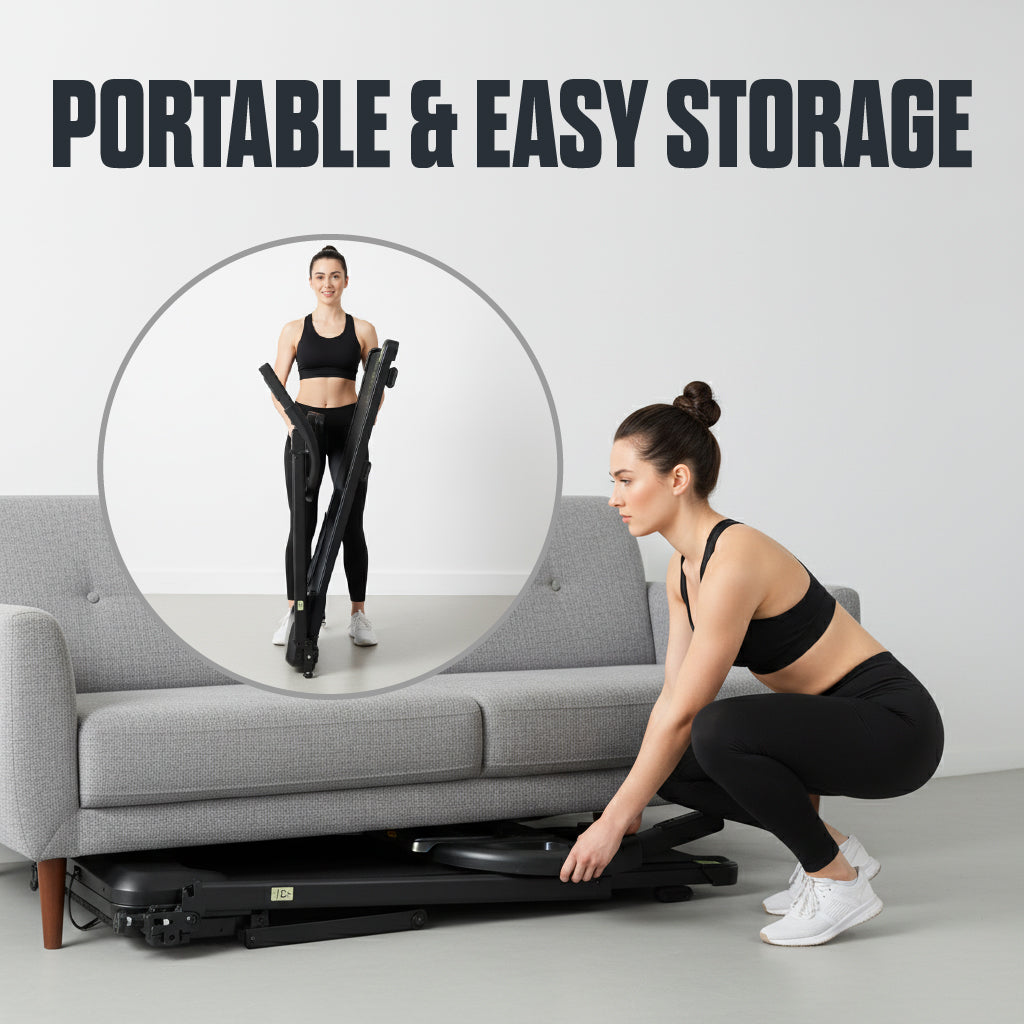 PORTABLE & EASY STORAGE