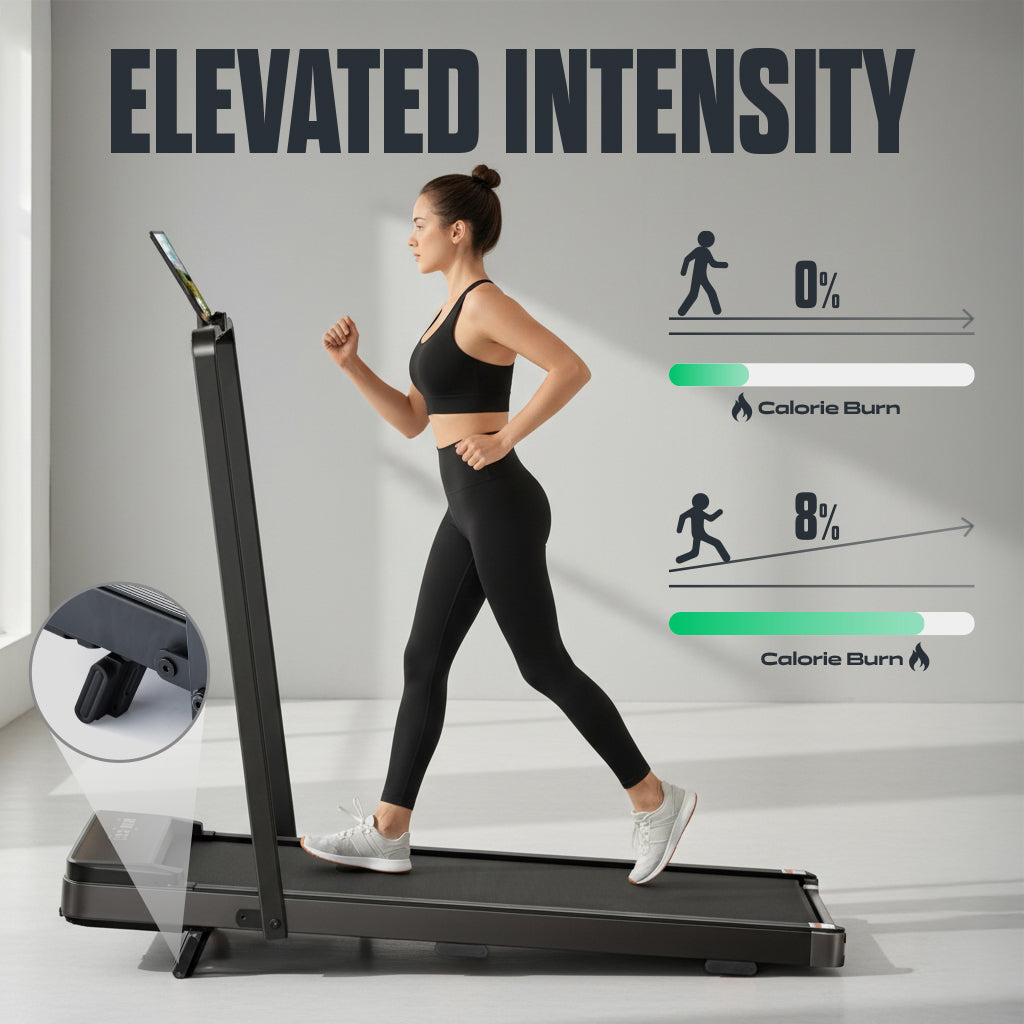 ELEVATED INTENSITY

0%

Calorie Burn

8%

Calorie Burn