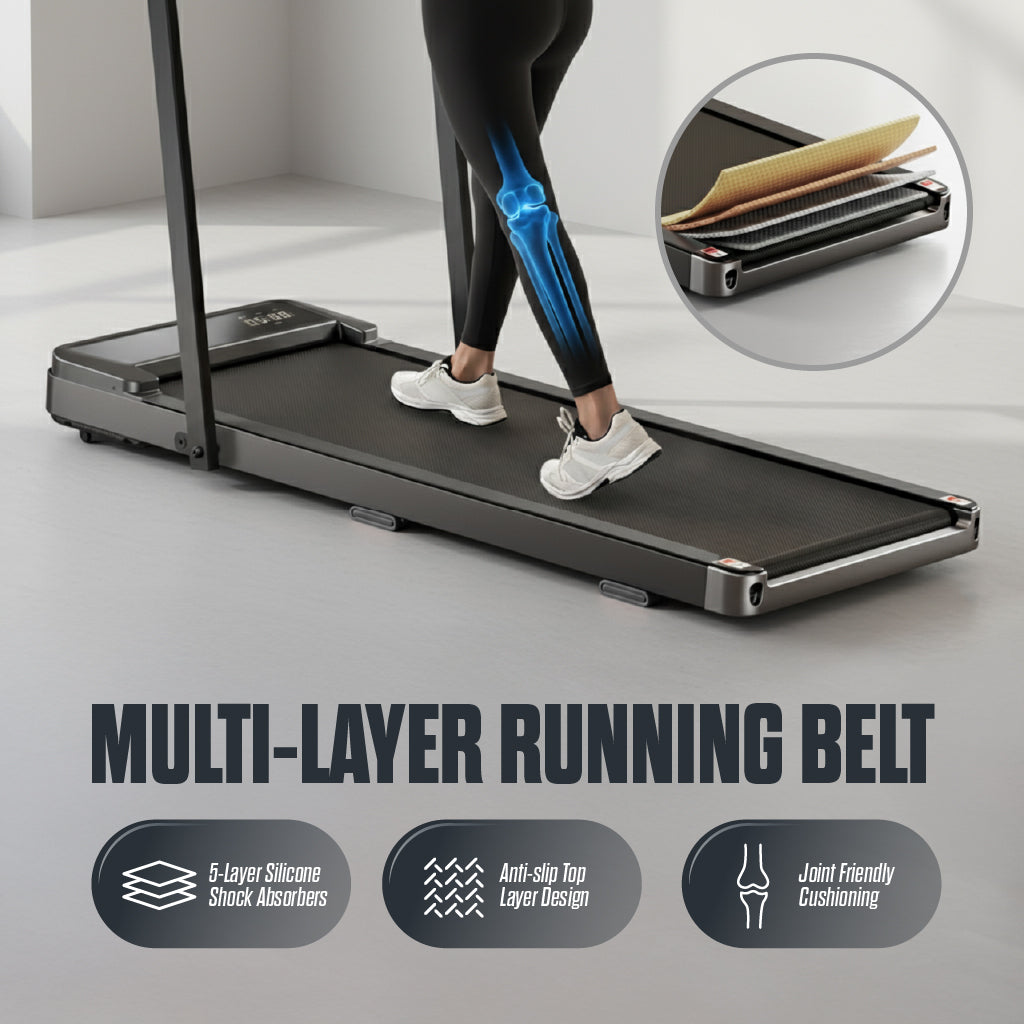 MULTI-LAYER RUNNING BELT

5-Layer Silicone Shock Absorbers

Anti-slip Top Layer Design

Joint Friendly Cushioning