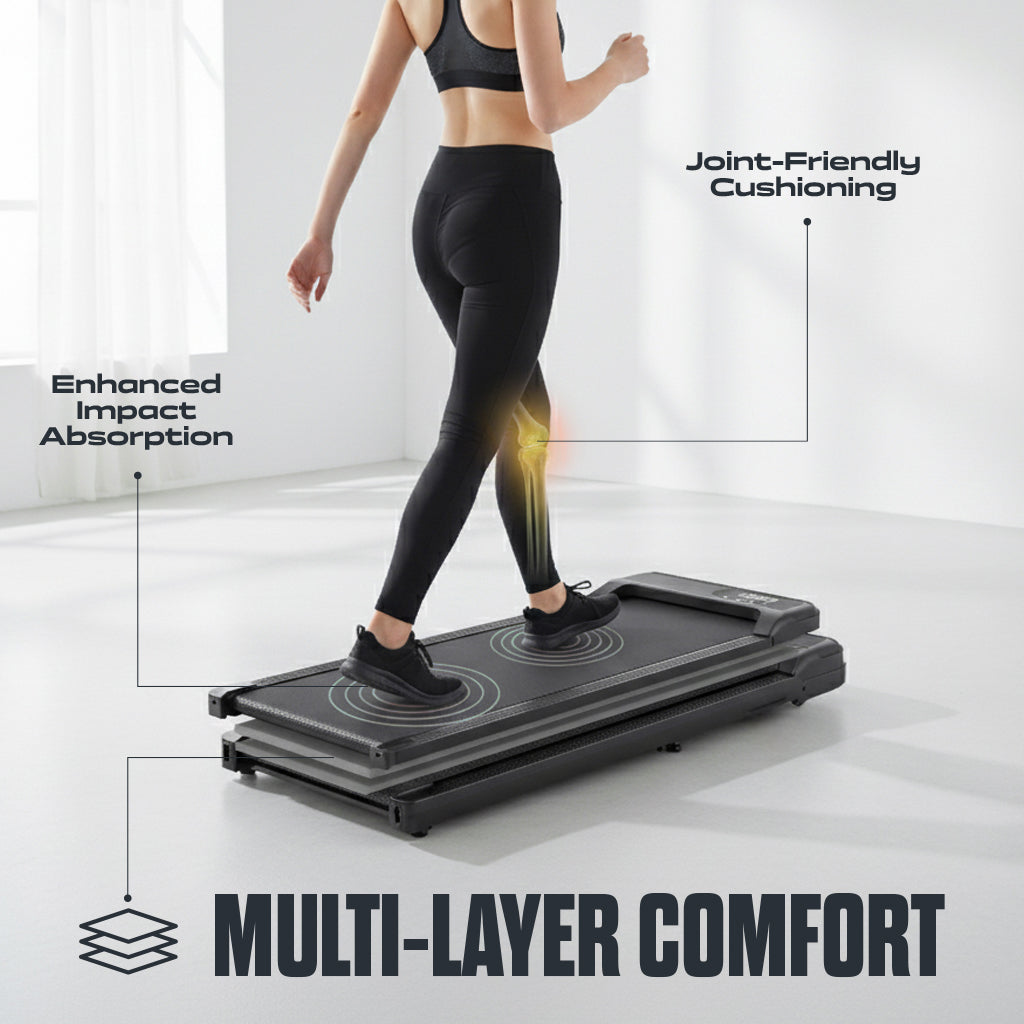 Joint-Friendly Cushioning

Enhanced Impact Absorption

MULTI-LAYER COMFORT