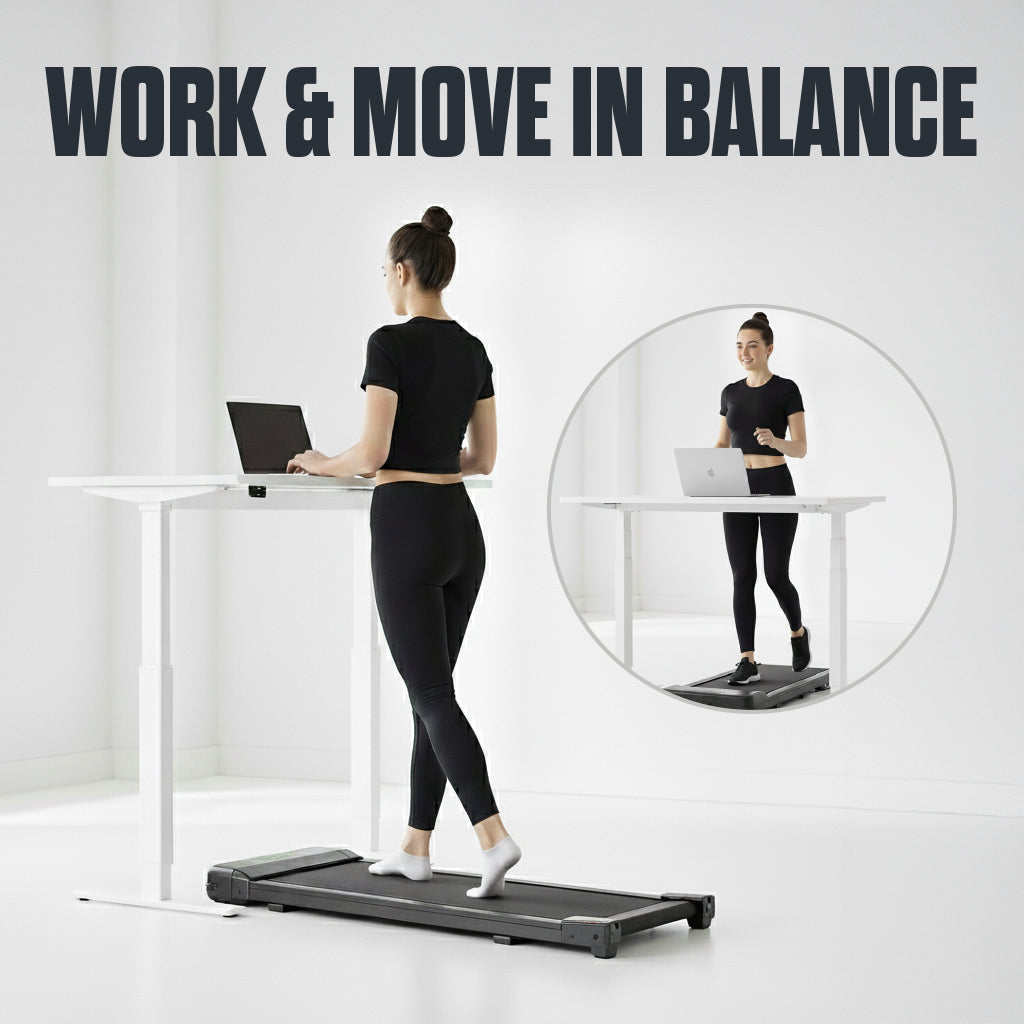 WORK & MOVE IN BALANCE